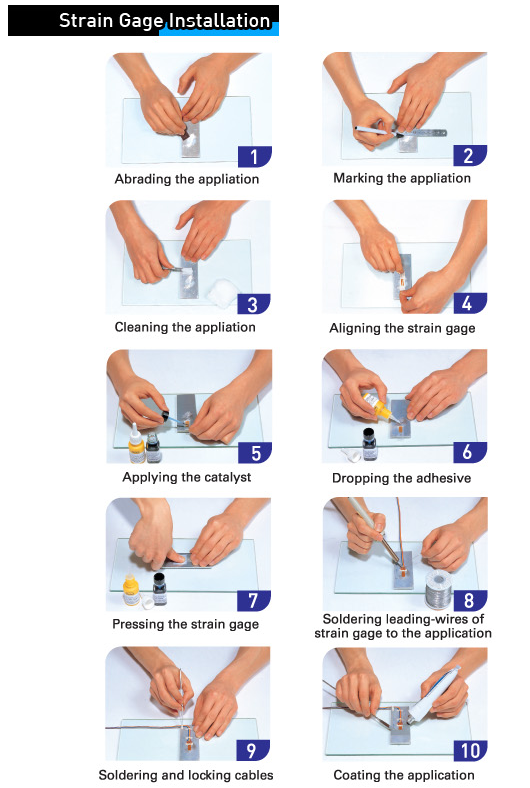 Strain Gage Installation

1
Abrading the appliation

2
Marking the appliation

3
Cleaning the appliation

4
Aligning the strain gage

5
Applying the catalyst

6
Dropping the adhesive

7
Pressing the strain gage

8
Soldering leading-wires of strain gage to the application

9
Soldering and locking cables

10
Coating the application