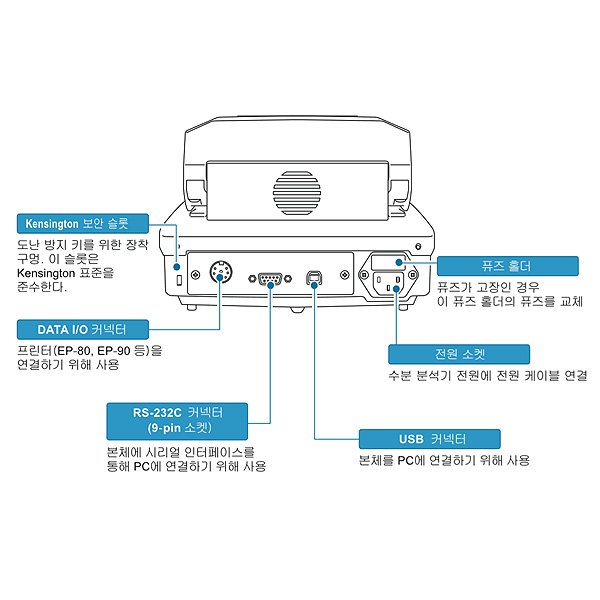 Kensington 보안 슬롯

도난 방지 키를 위한 장착 구멍. 이 슬롯은 Kensington 표준을 준수한다.

DATA I/O 커넥터

프린터(EP-80, EP-90 등)을 연결하기 위해 사용

RS-232C 커넥터
(9-pin 소켓)

본체에 시리얼 인터페이스를 통해 PC에 연결하기 위해 사용

퓨즈 홀더

퓨즈가 고장인 경우 이 퓨즈 홀더의 퓨즈를 교체

전원 소켓

수분 분석기 전원에 전원 케이블 연결

USB 커넥터

본체를 PC에 연결하기 위해 사용