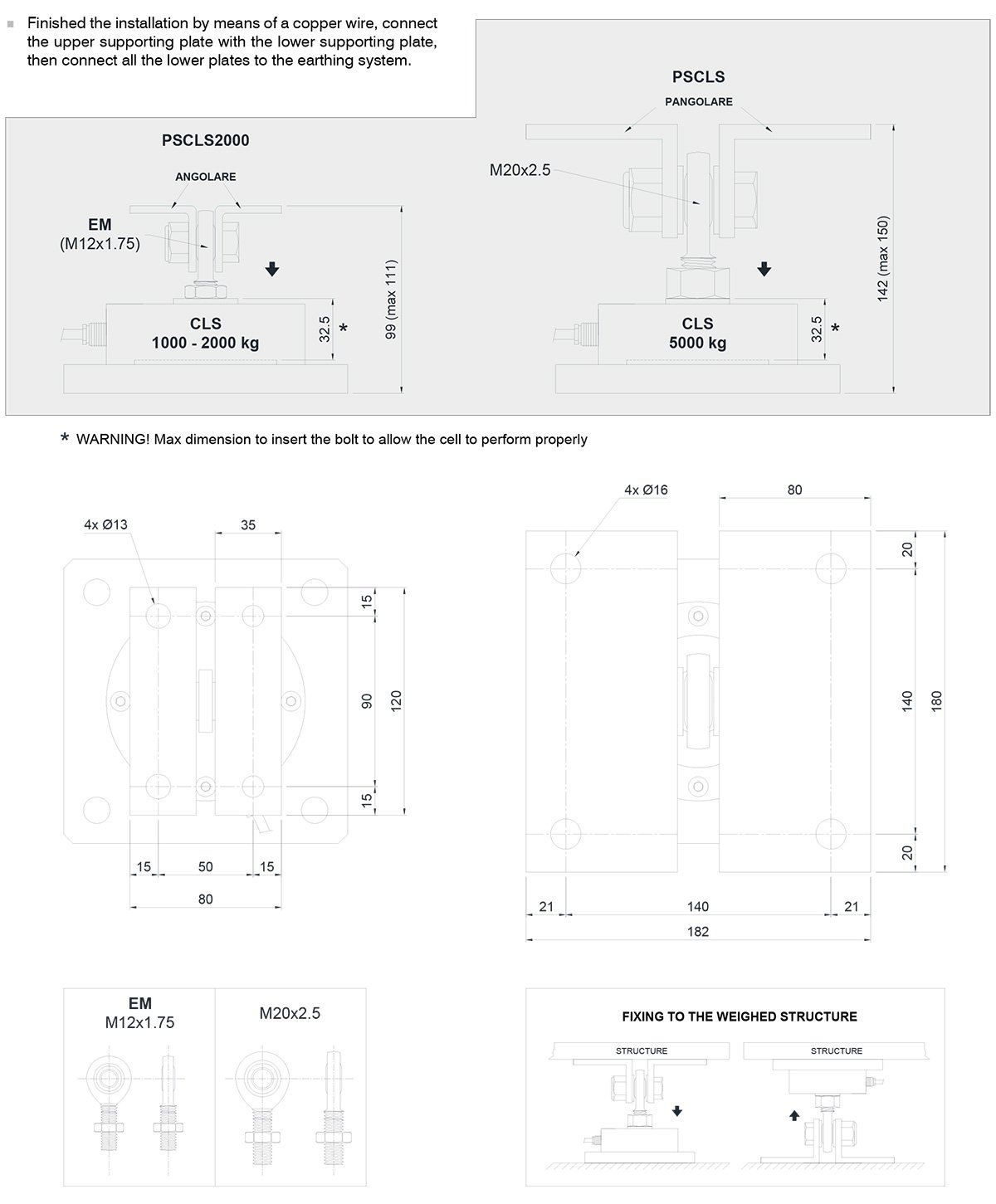 Finished the installation by means of a copper wire, connect the upper supporting plate with the lower supporting plate, then connect all the lower plates to the earthing system.

PSCLS2000

ANGOLARE

EM
(M12x1.75)

CLS
1000 - 2000 kg

32.5 *

99 (max 111)

PSCLS

PANGOLARE

M20x2.5

CLS
5000 kg

32.5 *

142 (max 150)

* WARNING! Max dimension to insert the bolt to allow the cell to perform properly

4x Ø13

35

15

90

120

15

15 50 15

80

4x Ø16

80

20

140

180

20

21 140 21

182

EM
M12x1.75

M20x2.5

FIXING TO THE WEIGHED STRUCTURE

STRUCTURE

STRUCTURE