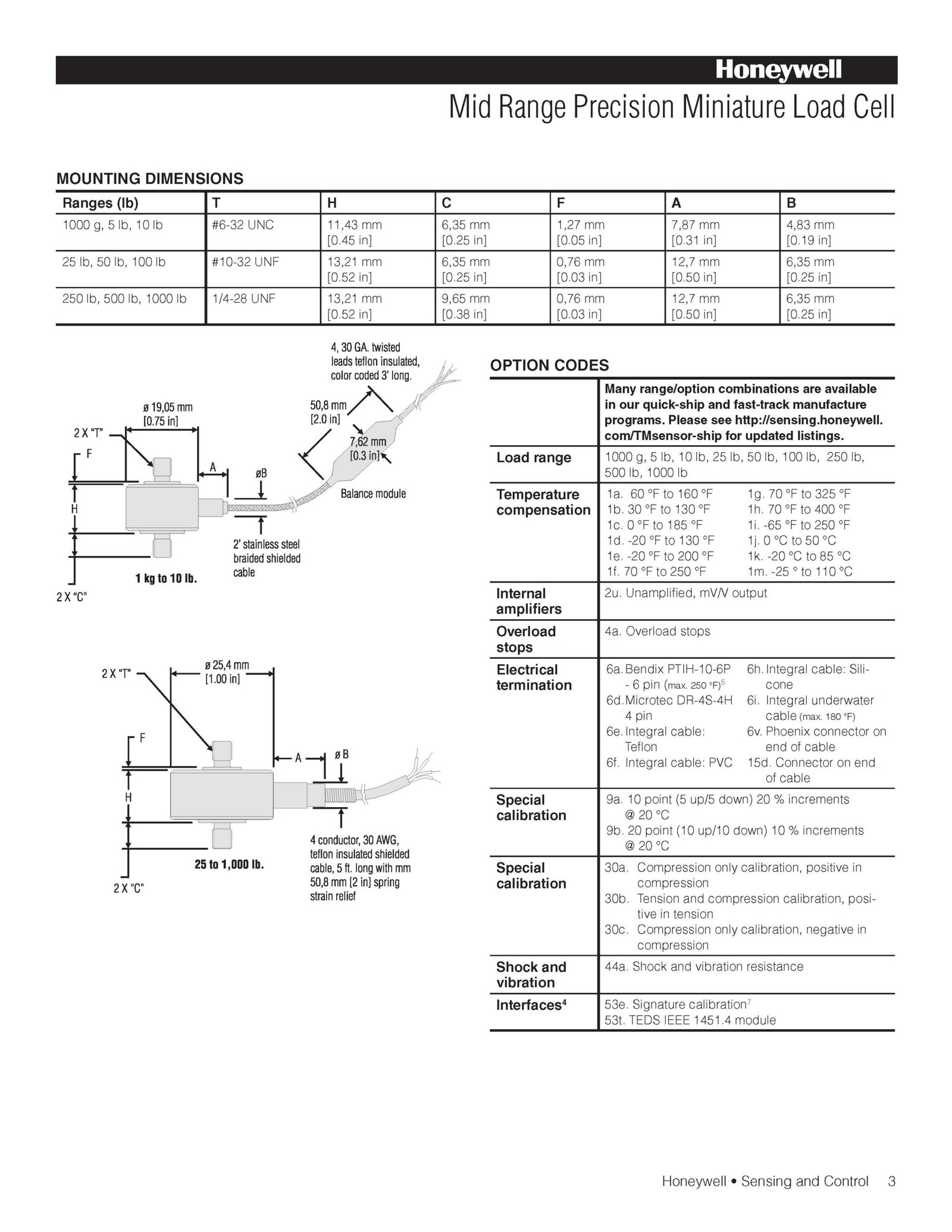 Honeywell

Mid Range Precision Miniature Load Cell

MOUNTING DIMENSIONS

| Ranges (lb) | T | H | C | F | A | B |
|---|---|---|---|---|---|---|
| 1000 g, 5 lb, 10 lb | #6-32 UNC | 11,43 mm [0.45 in] | 6,35 mm [0.25 in] | 1,27 mm [0.05 in] | 7,87 mm [0.31 in] | 4,83 mm [0.19 in] |
| 25 lb, 50 lb, 100 lb | #10-32 UNF | 13,21 mm [0.52 in] | 6,35 mm [0.25 in] | 0,76 mm [0.03 in] | 12,7 mm [0.50 in] | 6,35 mm [0.25 in] |
| 250 lb, 500 lb, 1000 lb | 1/4-28 UNF | 13,21 mm [0.52 in] | 9,65 mm [0.38 in] | 0,76 mm [0.03 in] | 12,7 mm [0.50 in] | 6,35 mm [0.25 in] |

4, 30 GA. twisted leads teflon insulated, color coded 3' long.
ø 19,05 mm [0.75 in]
50,8 mm [2.0 in]
2 X "T"
7,62 mm [0.3 in]
F
A
øB
Balance module
H
2' stainless steel braided shielded cable
1 kg to 10 lb.
2 X "C"

2 X "T"
ø 25,4 mm [1.00 in]
F
A
ø B
H
4 conductor, 30 AWG, teflon insulated shielded cable, 5 ft. long with mm 50,8 mm [2 in] spring strain relief
25 to 1,000 lb.
2 X "C"

OPTION CODES

| | Many range/option combinations are available in our quick-ship and fast-track manufacture programs. Please see http://sensing.honeywell.com/TMsensor-ship for updated listings. |
|---|---|
| Load range | 1000 g, 5 lb, 10 lb, 25 lb, 50 lb, 100 lb, 250 lb, 500 lb, 1000 lb |
| Temperature compensation | 1a. 60 °F to 160 °F 1b. 30 °F to 130 °F 1c. 0 °F to 185 °F 1d. -20 °F to 130 °F 1e. -20 °F to 200 °F 1f. 70 °F to 250 °F 1g. 70 °F to 325 °F 1h. 70 °F to 400 °F 1i. -65 °F to 250 °F 1j. 0 °C to 50 °C 1k. -20 °C to 85 °C 1m. -25 ° to 110 °C |
| Internal amplifiers | 2u. Unamplified, mV/V output |
| Overload stops | 4a. Overload stops |
| Electrical termination | 6a. Bendix PTIH-10-6P - 6 pin (max. 250 °F)$^5$ 6d. Microtec DR-4S-4H 4 pin 6e. Integral cable: Teflon 6f. Integral cable: PVC 6h. Integral cable: Silicone 6i. Integral underwater cable (max. 180 °F) 6v. Phoenix connector on end of cable 15d. Connector on end of cable |
| Special calibration | 9a. 10 point (5 up/5 down) 20 % increments @ 20 °C 9b. 20 point (10 up/10 down) 10 % increments @ 20 °C |
| Special calibration | 30a. Compression only calibration, positive in compression 30b. Tension and compression calibration, positive in tension 30c. Compression only calibration, negative in compression |
| Shock and vibration | 44a. Shock and vibration resistance |
| Interfaces$^4$ | 53e. Signature calibration$^7$ 53t. TEDS IEEE 1451.4 module |

Honeywell • Sensing and Control 3