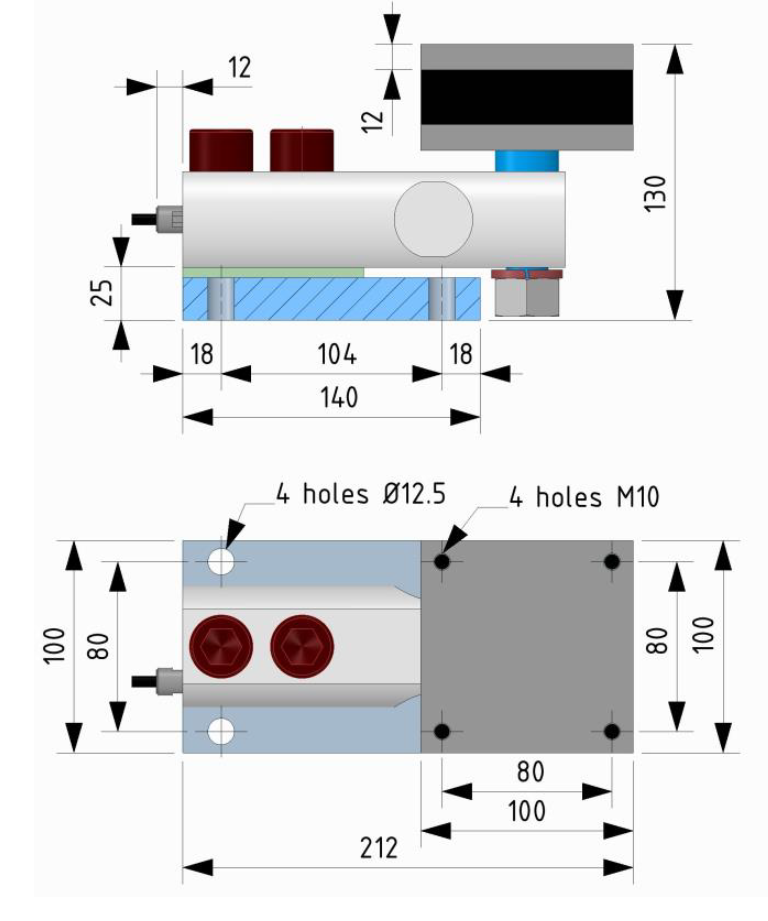 12
12
130
25
18
104
18
140
4 holes Ø12.5
4 holes M10
100
80
80
100
80
100
212