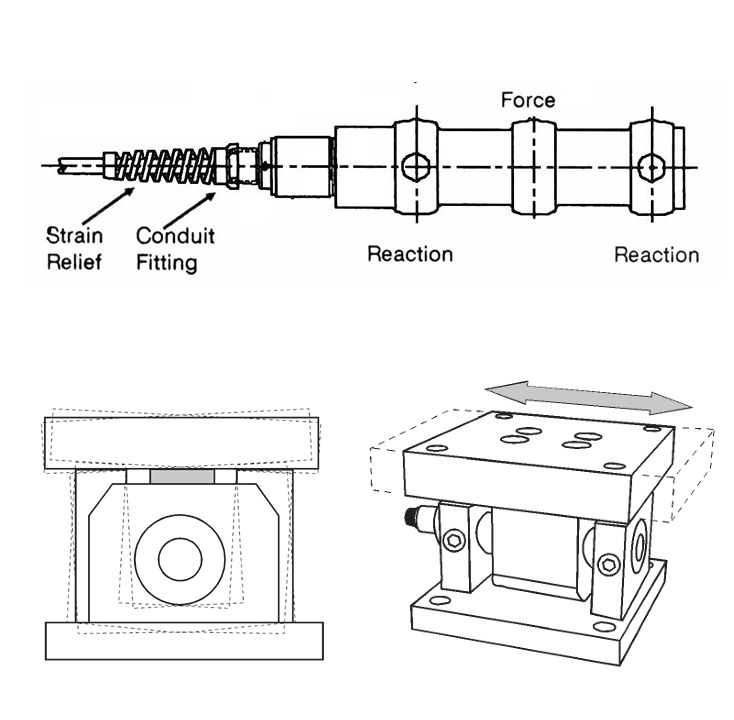 Force

Strain Relief

Conduit Fitting

Reaction

Reaction