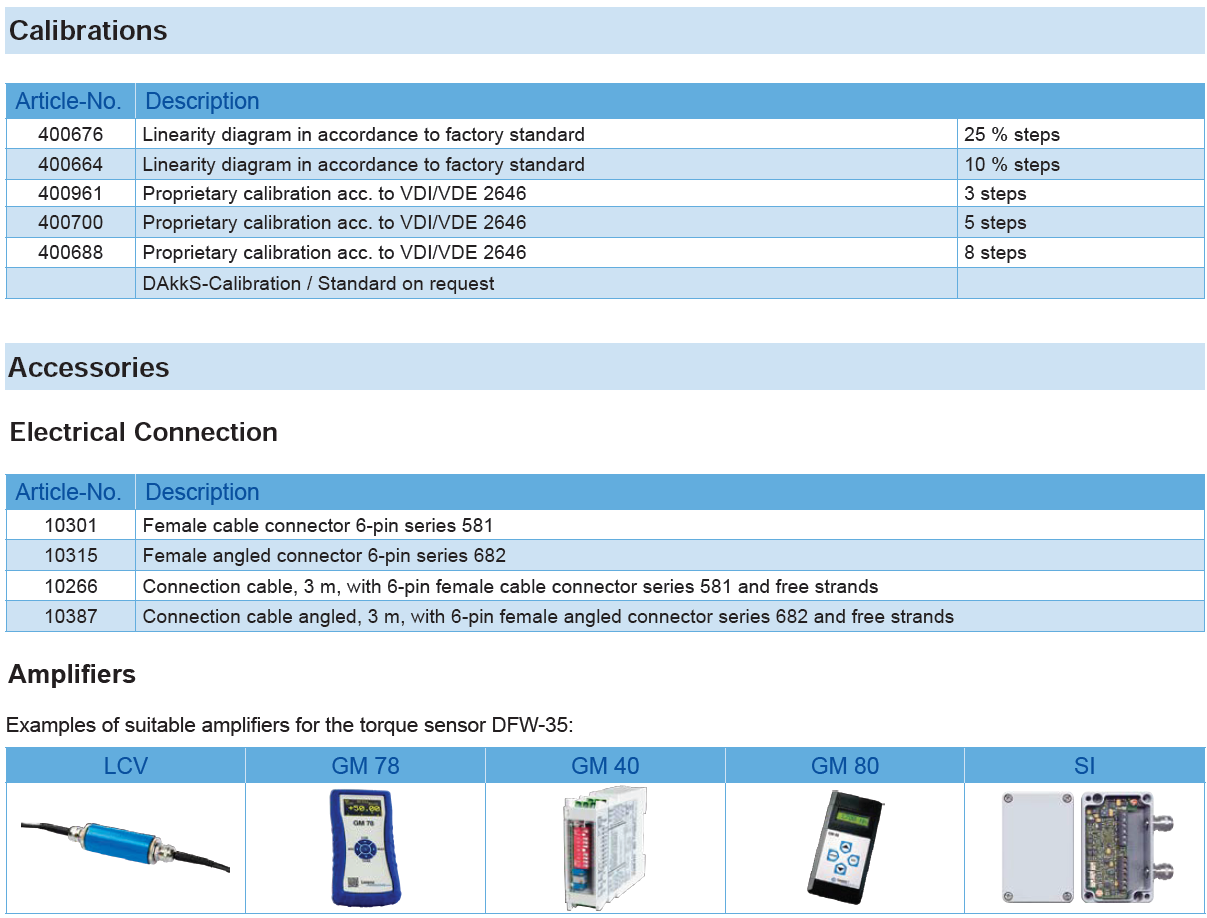 Calibrations

| Article-No. | Description | |
|---|---|---|
| 400676 | Linearity diagram in accordance to factory standard | 25 % steps |
| 400664 | Linearity diagram in accordance to factory standard | 10 % steps |
| 400961 | Proprietary calibration acc. to VDI/VDE 2646 | 3 steps |
| 400700 | Proprietary calibration acc. to VDI/VDE 2646 | 5 steps |
| 400688 | Proprietary calibration acc. to VDI/VDE 2646 | 8 steps |
| | DAkkS-Calibration / Standard on request | |

Accessories

Electrical Connection

| Article-No. | Description |
|---|---|
| 10301 | Female cable connector 6-pin series 581 |
| 10315 | Female angled connector 6-pin series 682 |
| 10266 | Connection cable, 3 m, with 6-pin female cable connector series 581 and free strands |
| 10387 | Connection cable angled, 3 m, with 6-pin female angled connector series 682 and free strands |

Amplifiers

Examples of suitable amplifiers for the torque sensor DFW-35:

| LCV | GM 78 | GM 40 | GM 80 | SI |
|---|---|---|---|---|
| | +50.00 GM 78 | | | |