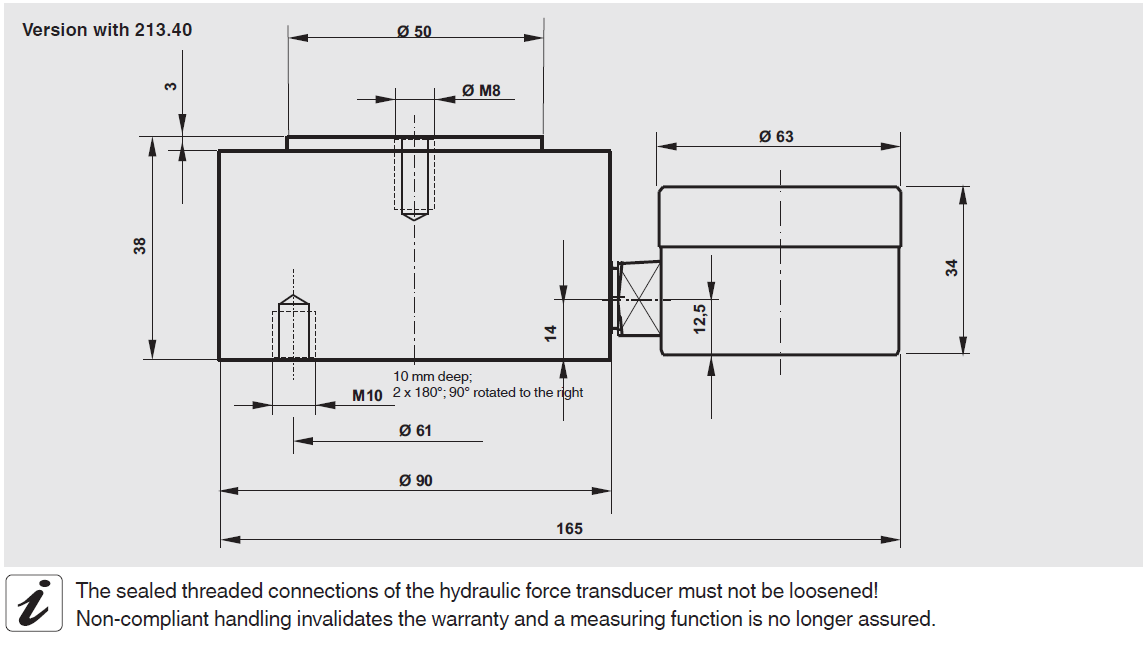 Version with 213.40

Ø 50

3

Ø M8

Ø 63

38

34

14

12,5

10 mm deep;
2 x 180°; 90° rotated to the right

M10

Ø 61

Ø 90

165

The sealed threaded connections of the hydraulic force transducer must not be loosened!
Non-compliant handling invalidates the warranty and a measuring function is no longer assured.