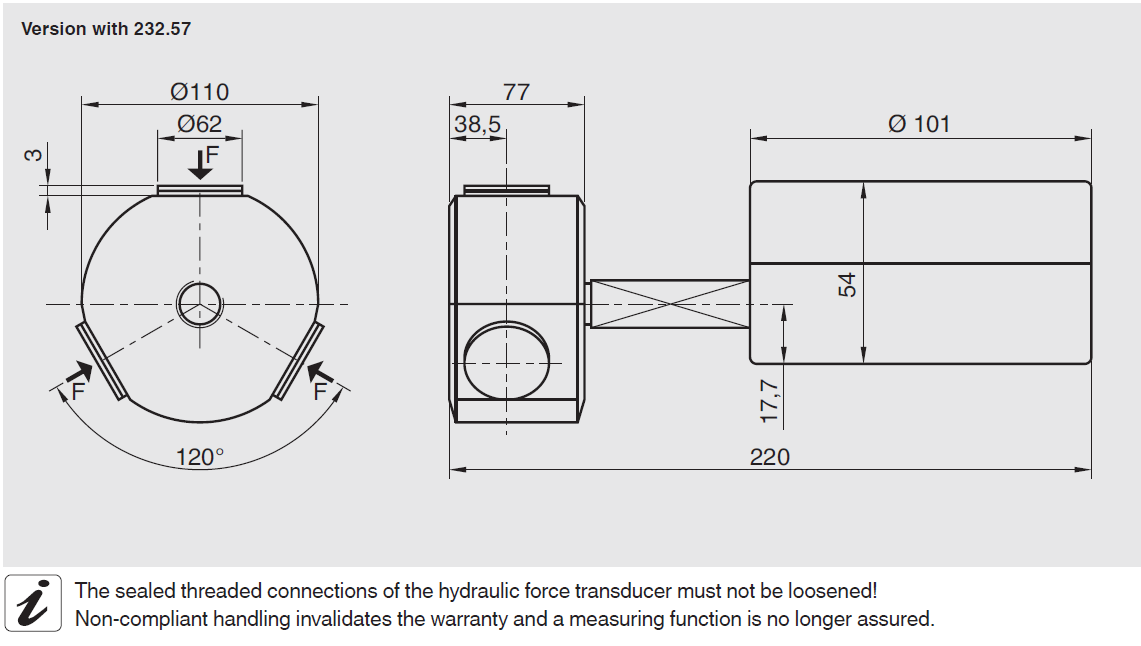 Version with 232.57

Ø110

Ø62

3

F

F

F

120°

77

38,5

Ø 101

54

17,7

220

i

The sealed threaded connections of the hydraulic force transducer must not be loosened!
Non-compliant handling invalidates the warranty and a measuring function is no longer assured.