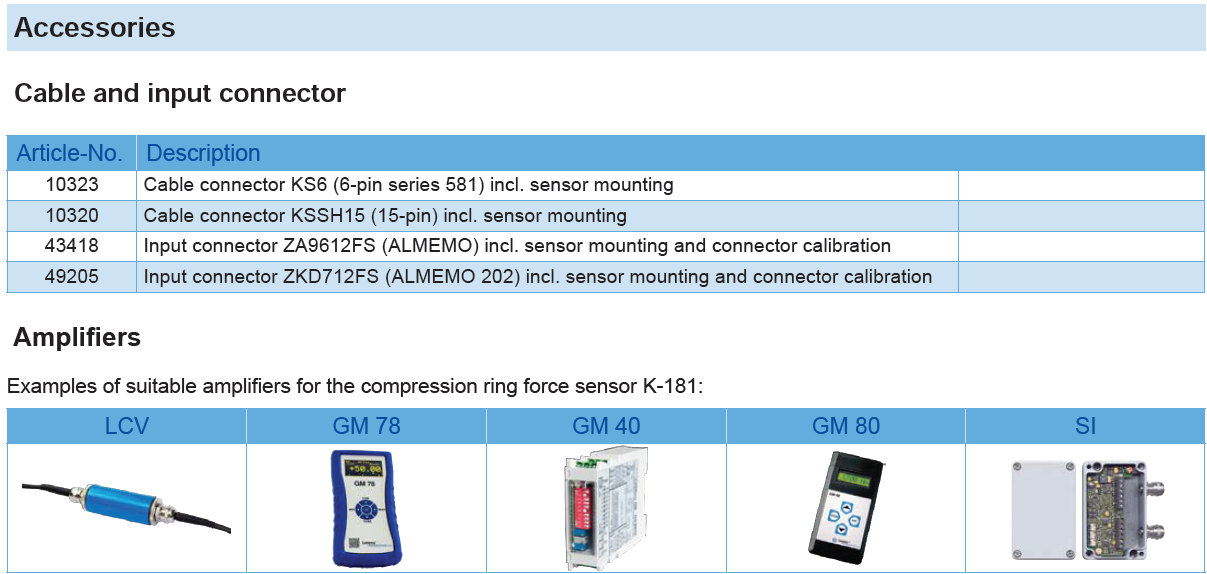 Accessories

Cable and input connector

| Article-No. | Description | |
|---|---|---|
| 10323 | Cable connector KS6 (6-pin series 581) incl. sensor mounting | |
| 10320 | Cable connector KSSH15 (15-pin) incl. sensor mounting | |
| 43418 | Input connector ZA9612FS (ALMEMO) incl. sensor mounting and connector calibration | |
| 49205 | Input connector ZKD712FS (ALMEMO 202) incl. sensor mounting and connector calibration | |

Amplifiers

Examples of suitable amplifiers for the compression ring force sensor K-181:

| LCV | GM 78 | GM 40 | GM 80 | SI |
|---|---|---|---|---|
| | +50.00 GM 78 | | | |