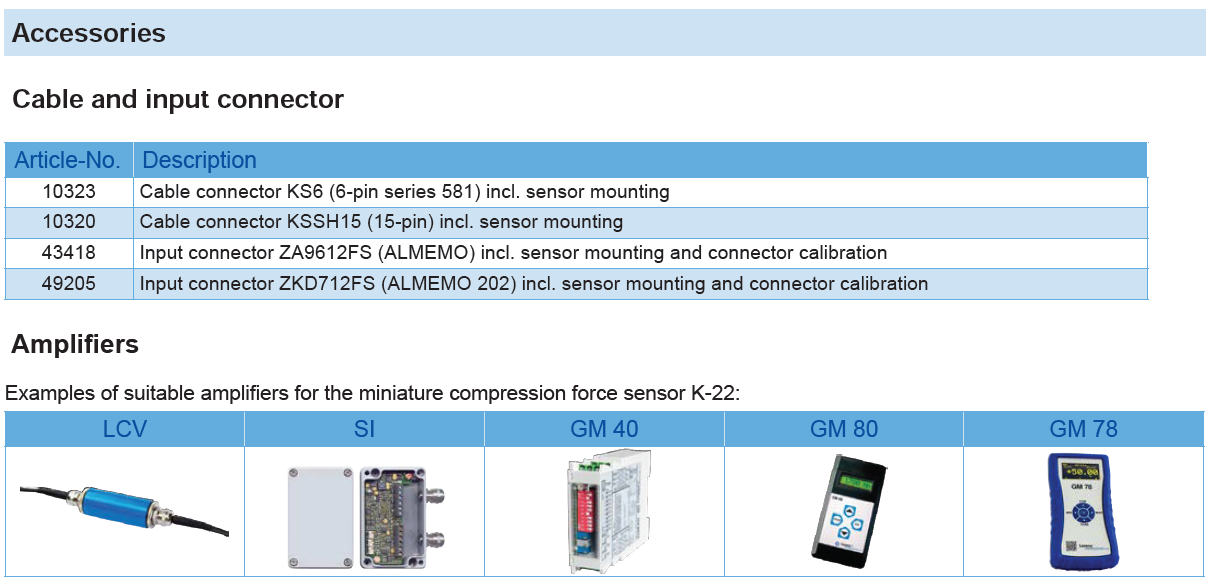 Accessories

Cable and input connector

| Article-No. | Description |
|---|---|
| 10323 | Cable connector KS6 (6-pin series 581) incl. sensor mounting |
| 10320 | Cable connector KSSH15 (15-pin) incl. sensor mounting |
| 43418 | Input connector ZA9612FS (ALMEMO) incl. sensor mounting and connector calibration |
| 49205 | Input connector ZKD712FS (ALMEMO 202) incl. sensor mounting and connector calibration |

Amplifiers

Examples of suitable amplifiers for the miniature compression force sensor K-22:

| LCV | SI | GM 40 | GM 80 | GM 78 |
|---|---|---|---|---|
| | | | | +50.00 GM 78 |