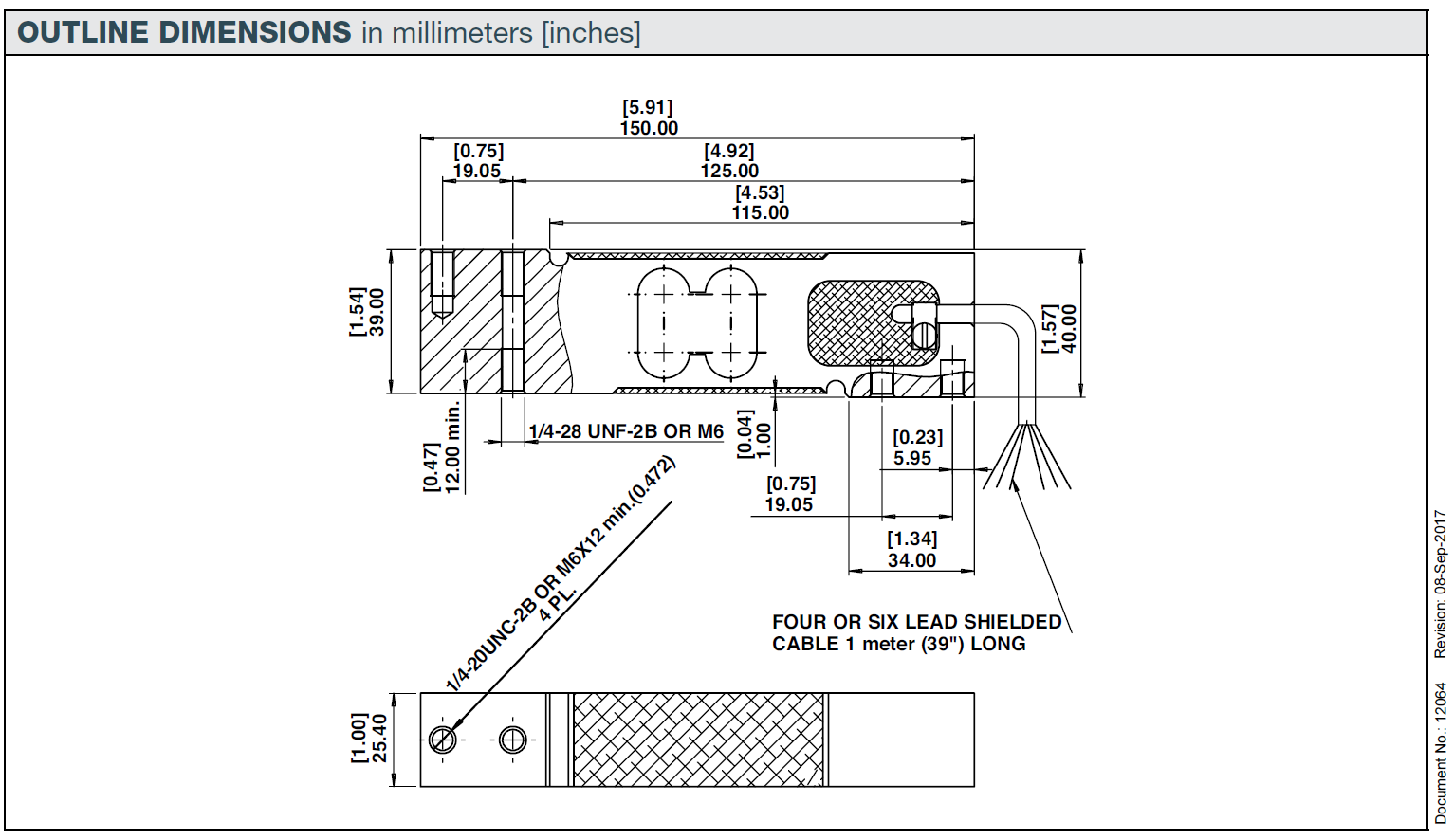 OUTLINE DIMENSIONS in millimeters [inches]

[5.91]
150.00

[0.75]
19.05

[4.92]
125.00

[4.53]
115.00

[1.54]
39.00

[1.57]
40.00

[0.47]
12.00 min.

1/4-28 UNF-2B OR M6

[0.04]
1.00

[0.23]
5.95

[0.75]
19.05

[1.34]
34.00

1/4-20UNC-2B OR M6X12 min.(0.472)
4 PL.

FOUR OR SIX LEAD SHIELDED
CABLE 1 meter (39") LONG

[1.00]
25.40

Document No.: 12064 Revision: 08-Sep-2017