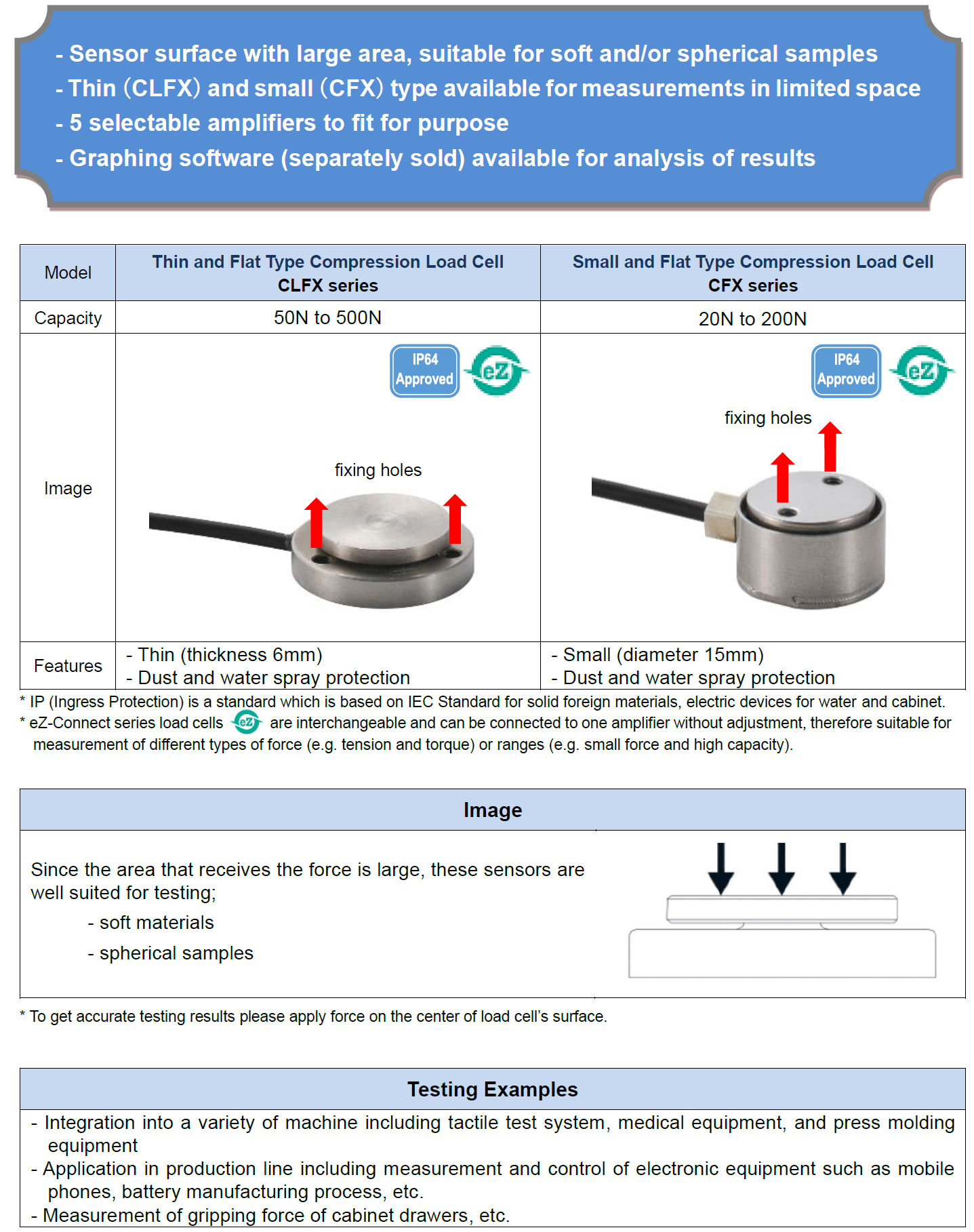 - Sensor surface with large area, suitable for soft and/or spherical samples
- Thin (CLFX) and small (CFX) type available for measurements in limited space
- 5 selectable amplifiers to fit for purpose
- Graphing software (separately sold) available for analysis of results

| Model | Thin and Flat Type Compression Load Cell CLFX series | Small and Flat Type Compression Load Cell CFX series |
|---|---|---|
| Capacity | 50N to 500N | 20N to 200N |
| Image | IP64 Approved eZ fixing holes | IP64 Approved eZ fixing holes |
| Features | - Thin (thickness 6mm) - Dust and water spray protection | - Small (diameter 15mm) - Dust and water spray protection |

* IP (Ingress Protection) is a standard which is based on IEC Standard for solid foreign materials, electric devices for water and cabinet.
* eZ-Connect series load cells eZ are interchangeable and can be connected to one amplifier without adjustment, therefore suitable for measurement of different types of force (e.g. tension and torque) or ranges (e.g. small force and high capacity).

Image

Since the area that receives the force is large, these sensors are well suited for testing;
- soft materials
- spherical samples

* To get accurate testing results please apply force on the center of load cell's surface.

Testing Examples

- Integration into a variety of machine including tactile test system, medical equipment, and press molding equipment
- Application in production line including measurement and control of electronic equipment such as mobile phones, battery manufacturing process, etc.
- Measurement of gripping force of cabinet drawers, etc.