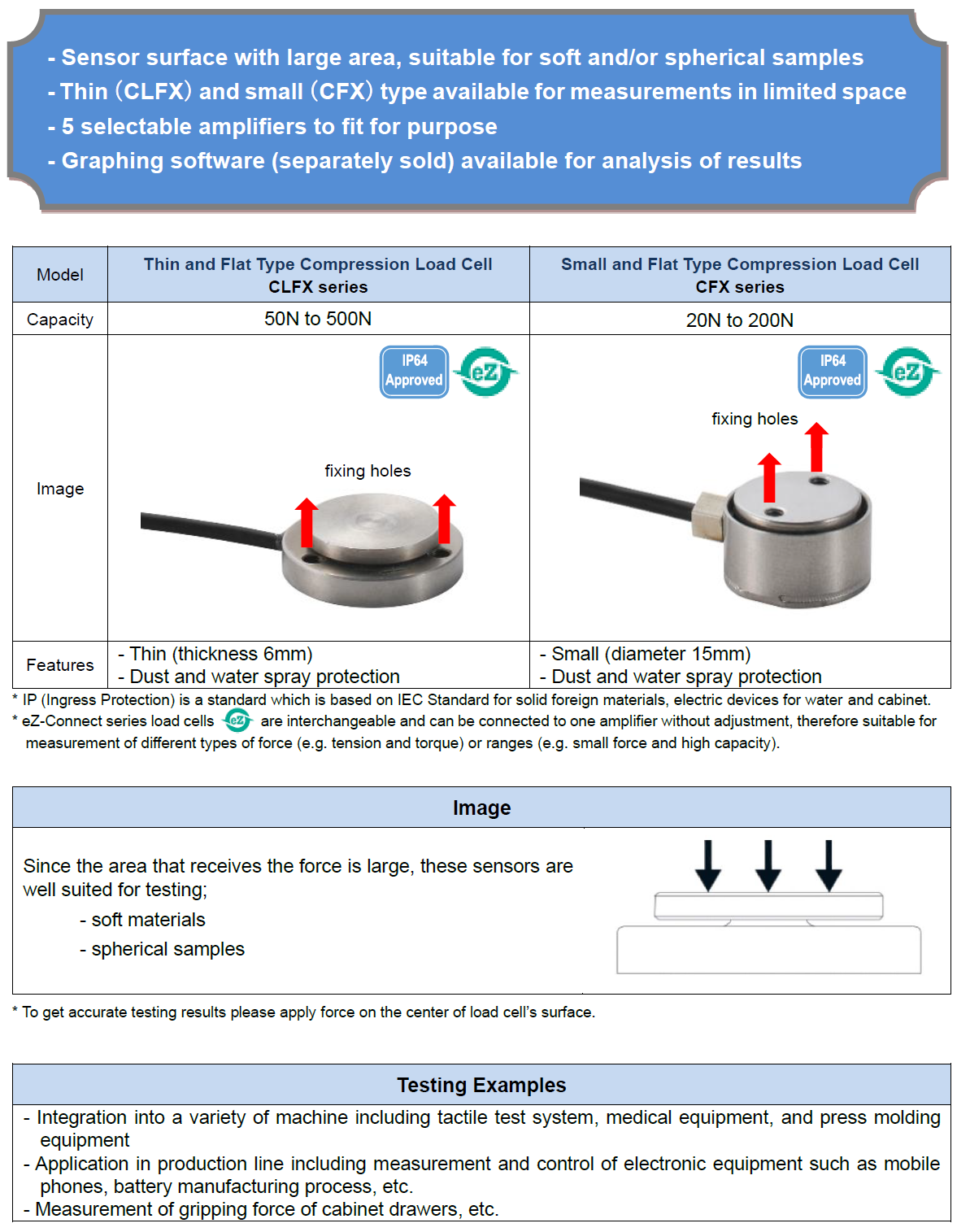 - Sensor surface with large area, suitable for soft and/or spherical samples
- Thin (CLFX) and small (CFX) type available for measurements in limited space
- 5 selectable amplifiers to fit for purpose
- Graphing software (separately sold) available for analysis of results

| Model | Thin and Flat Type Compression Load Cell CLFX series | Small and Flat Type Compression Load Cell CFX series |
|---|---|---|
| Capacity | 50N to 500N | 20N to 200N |
| Image | IP64 Approved eZ fixing holes | IP64 Approved eZ fixing holes |
| Features | - Thin (thickness 6mm) - Dust and water spray protection | - Small (diameter 15mm) - Dust and water spray protection |

* IP (Ingress Protection) is a standard which is based on IEC Standard for solid foreign materials, electric devices for water and cabinet.
* eZ-Connect series load cells eZ are interchangeable and can be connected to one amplifier without adjustment, therefore suitable for measurement of different types of force (e.g. tension and torque) or ranges (e.g. small force and high capacity).

Image

Since the area that receives the force is large, these sensors are well suited for testing;
- soft materials
- spherical samples

* To get accurate testing results please apply force on the center of load cell's surface.

Testing Examples

- Integration into a variety of machine including tactile test system, medical equipment, and press molding equipment
- Application in production line including measurement and control of electronic equipment such as mobile phones, battery manufacturing process, etc.
- Measurement of gripping force of cabinet drawers, etc.