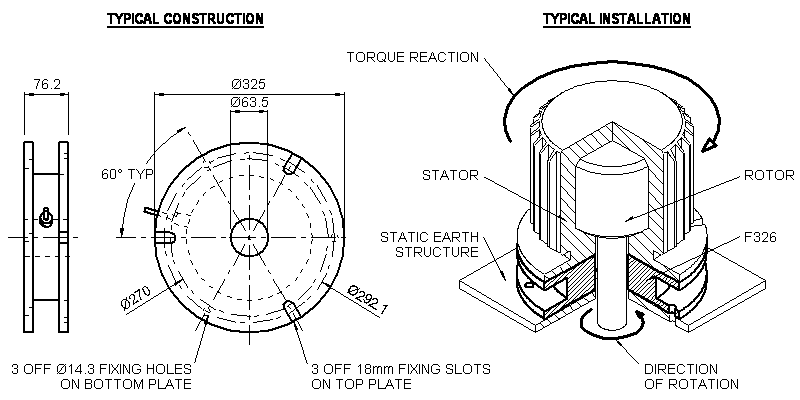 TYPICAL CONSTRUCTION

76.2

Ø325

Ø63.5

60° TYP

Ø270

Ø292.1

3 OFF Ø14.3 FIXING HOLES ON BOTTOM PLATE

3 OFF 18mm FIXING SLOTS ON TOP PLATE

TYPICAL INSTALLATION

TORQUE REACTION

STATOR

ROTOR

STATIC EARTH STRUCTURE

F326

DIRECTION OF ROTATION