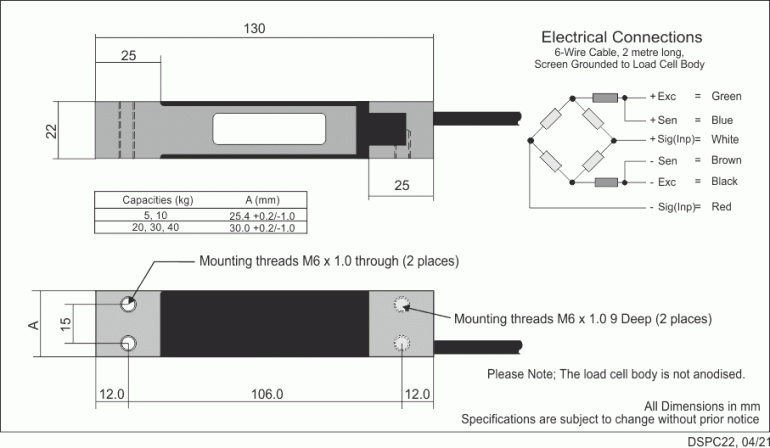 130

25

22

25

Electrical Connections
6-Wire Cable, 2 metre long,
Screen Grounded to Load Cell Body

+ Exc = Green
+ Sen = Blue
+ Sig(Inp)= White
- Sen = Brown
- Exc = Black
- Sig(Inp)= Red

| Capacities (kg) | A (mm) |
|---|---|
| 5, 10 | 25.4 +0.2/-1.0 |
| 20, 30, 40 | 30.0 +0.2/-1.0 |

Mounting threads M6 x 1.0 through (2 places)

A

15

Mounting threads M6 x 1.0 9 Deep (2 places)

Please Note; The load cell body is not anodised.

12.0

106.0

12.0

All Dimensions in mm
Specifications are subject to change without prior notice

DSPC22, 04/21