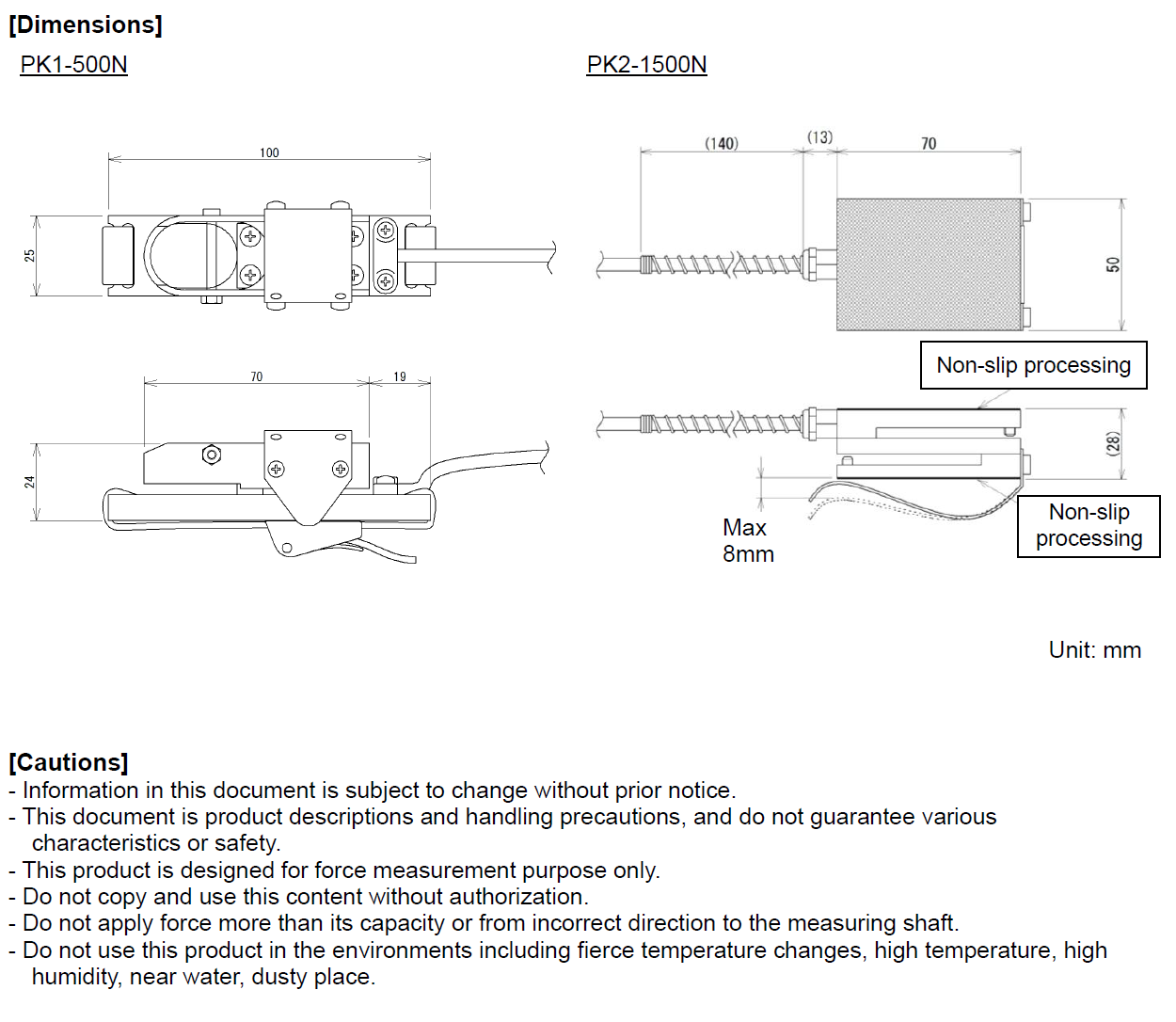 [Dimensions]

PK1-500N

100

25

70

19

24

PK2-1500N

(140)

(13)

70

50

Non-slip processing

(28)

Max 8mm

Non-slip processing

Unit: mm

[Cautions]
- Information in this document is subject to change without prior notice.
- This document is product descriptions and handling precautions, and do not guarantee various characteristics or safety.
- This product is designed for force measurement purpose only.
- Do not copy and use this content without authorization.
- Do not apply force more than its capacity or from incorrect direction to the measuring shaft.
- Do not use this product in the environments including fierce temperature changes, high temperature, high humidity, near water, dusty place.