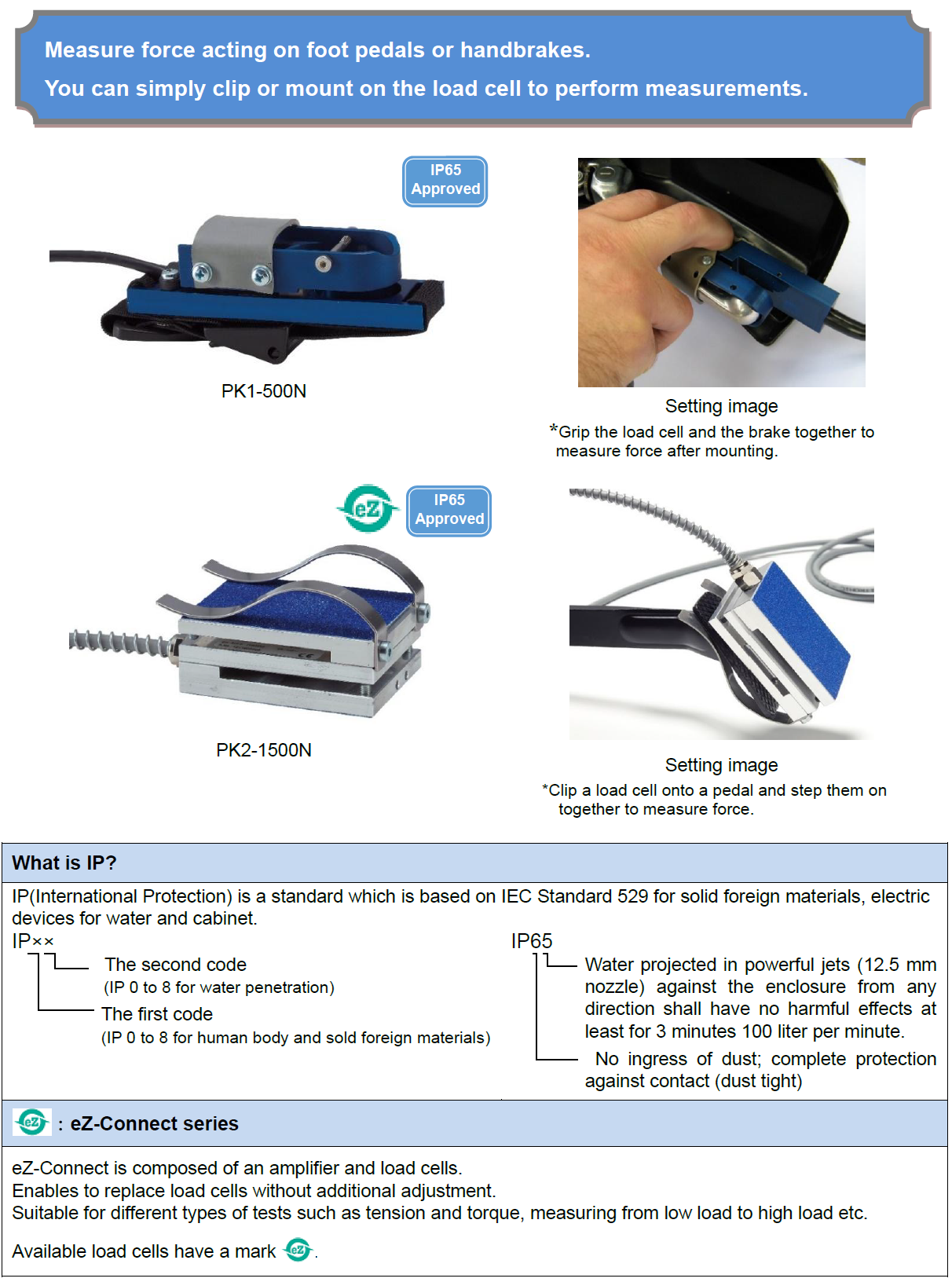 Measure force acting on foot pedals or handbrakes.
You can simply clip or mount on the load cell to perform measurements.

IP65 Approved

PK1-500N

Setting image
*Grip the load cell and the brake together to measure force after mounting.

eZ

IP65 Approved

PK2-1500N

Setting image
*Clip a load cell onto a pedal and step them on together to measure force.

What is IP?

IP(International Protection) is a standard which is based on IEC Standard 529 for solid foreign materials, electric devices for water and cabinet.

IP××
The second code
(IP 0 to 8 for water penetration)
The first code
(IP 0 to 8 for human body and sold foreign materials)

IP65
Water projected in powerful jets (12.5 mm nozzle) against the enclosure from any direction shall have no harmful effects at least for 3 minutes 100 liter per minute.
No ingress of dust; complete protection against contact (dust tight)

eZ : eZ-Connect series

eZ-Connect is composed of an amplifier and load cells.
Enables to replace load cells without additional adjustment.
Suitable for different types of tests such as tension and torque, measuring from low load to high load etc.

Available load cells have a mark eZ.