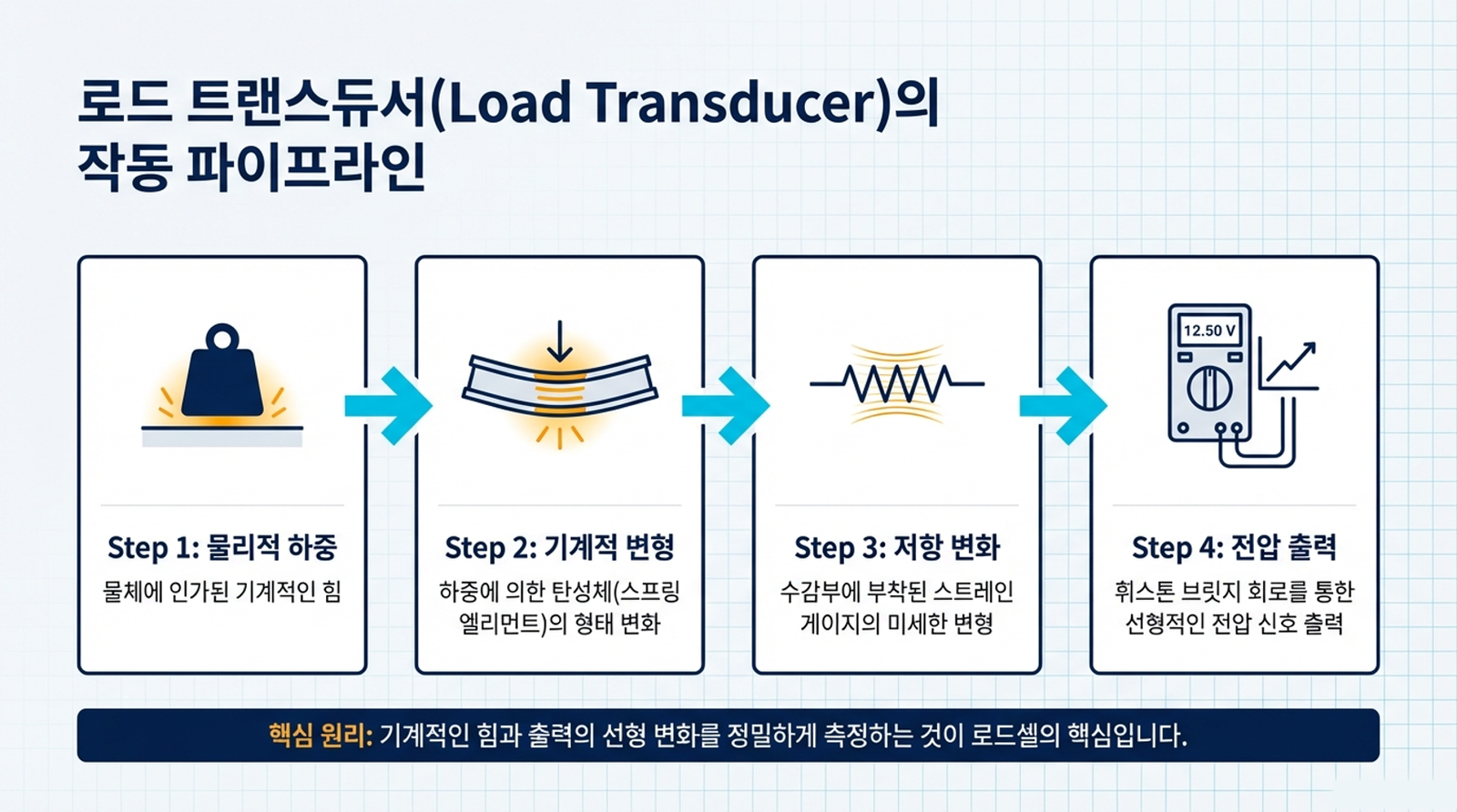 로드 트랜스듀서(Load Transducer)의 작동 파이프라인

Step 1: 물리적 하중
물체에 인가된 기계적인 힘

Step 2: 기계적 변형
하중에 의한 탄성체(스프링 엘리먼트)의 형태 변화

Step 3: 저항 변화
수감부에 부착된 스트레인 게이지의 미세한 변형

12.50 V

Step 4: 전압 출력
휘스톤 브릿지 회로를 통한 선형적인 전압 신호 출력

핵심 원리: 기계적인 힘과 출력의 선형 변화를 정밀하게 측정하는 것이 로드셀의 핵심입니다.